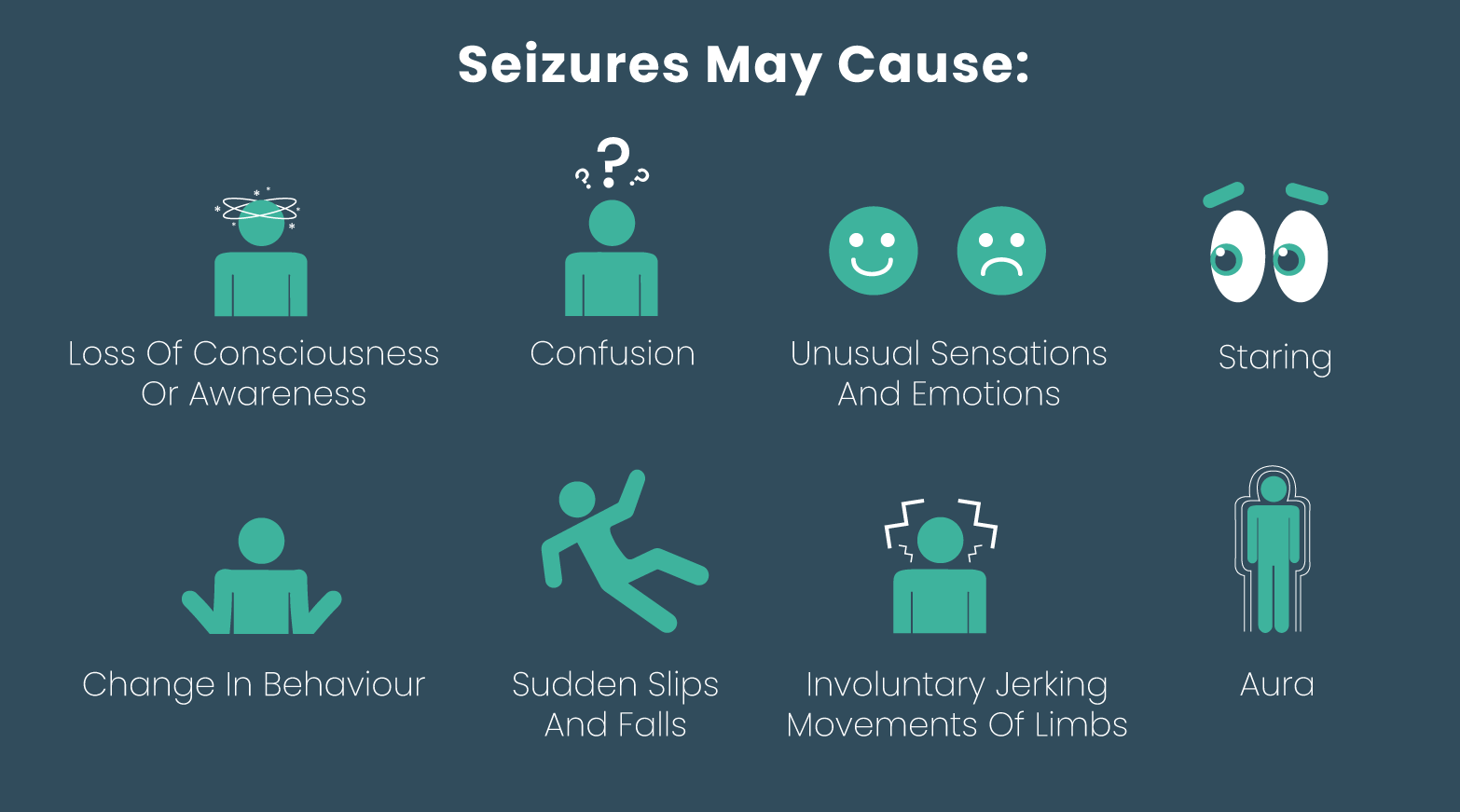 Seizures May Cause:

Loss Of Consciousness Or Awareness

Confusion

Unusual Sensations And Emotions

Staring

Change In Behaviour

Sudden Slips And Falls

Involuntary Jerking Movements Of Limbs

Aura